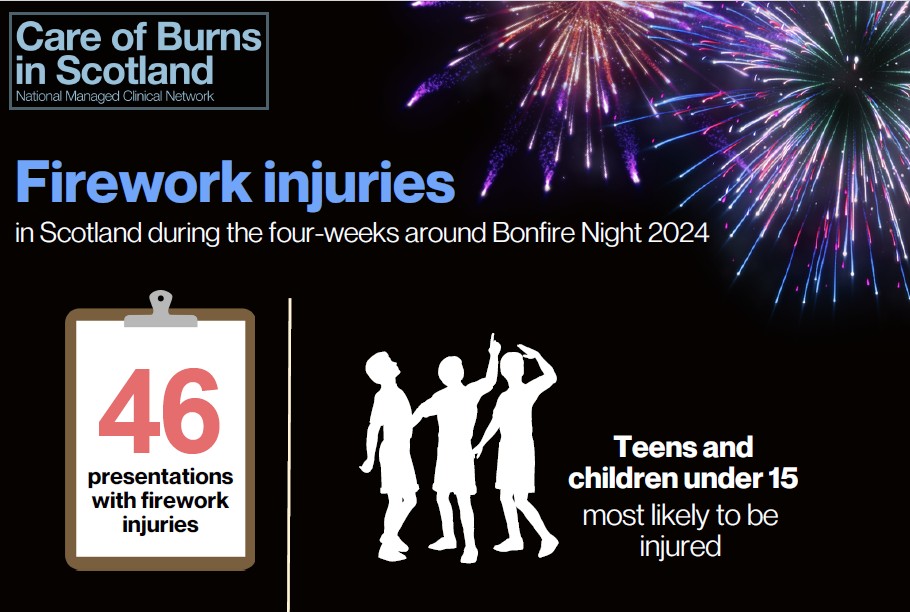 Care of Burns in Scotland
National Managed Clinical Network

Firework injuries
in Scotland during the four-weeks around Bonfire Night 2024

46
presentations with firework injuries

Teens and children under 15
most likely to be injured